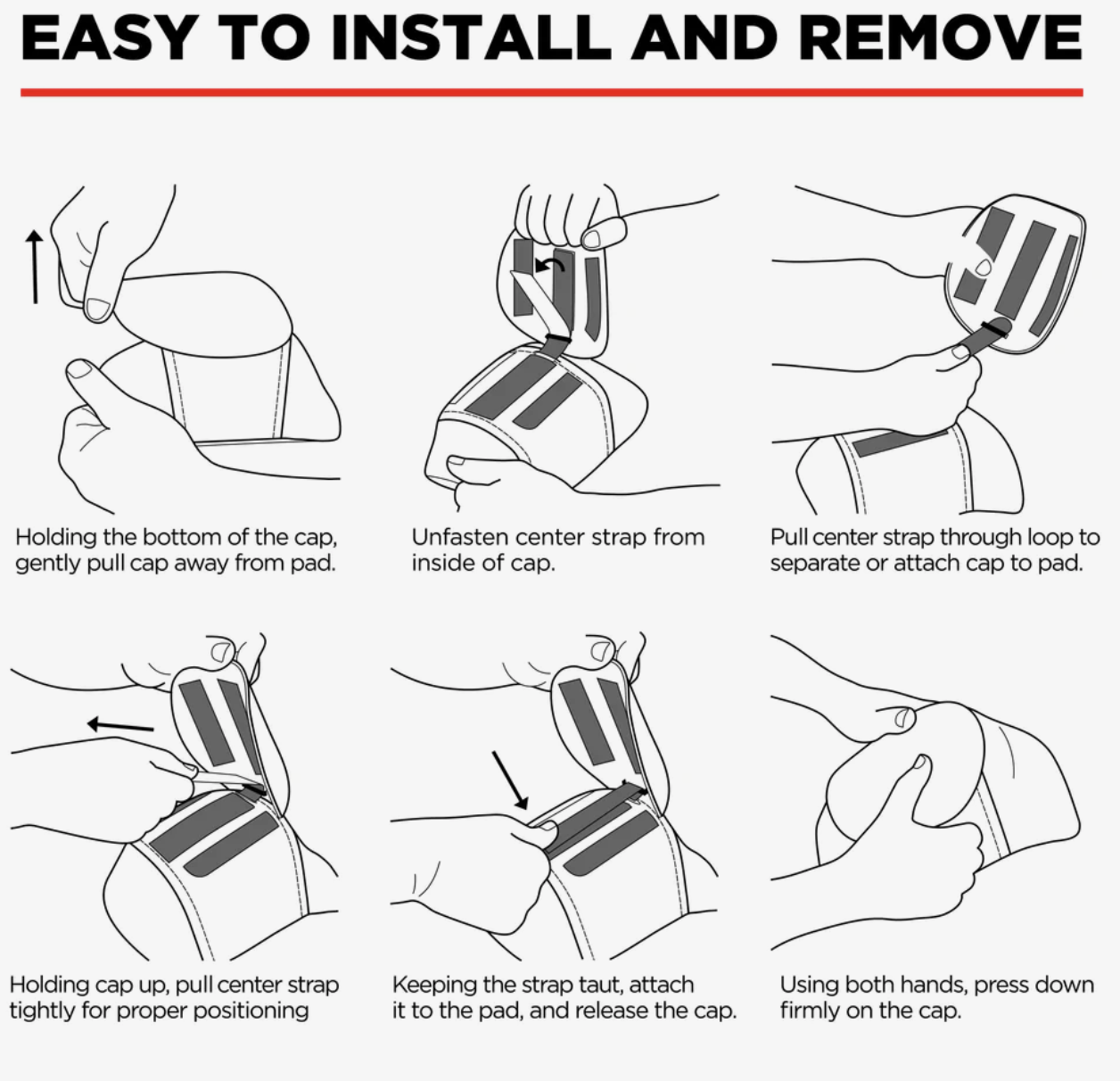 EASY TO INSTALL AND REMOVE

Holding the bottom of the cap, gently pull cap away from pad.

Unfasten center strap from inside of cap.

Pull center strap through loop to separate or attach cap to pad.

Holding cap up, pull center strap tightly for proper positioning

Keeping the strap taut, attach it to the pad, and release the cap.

Using both hands, press down firmly on the cap.